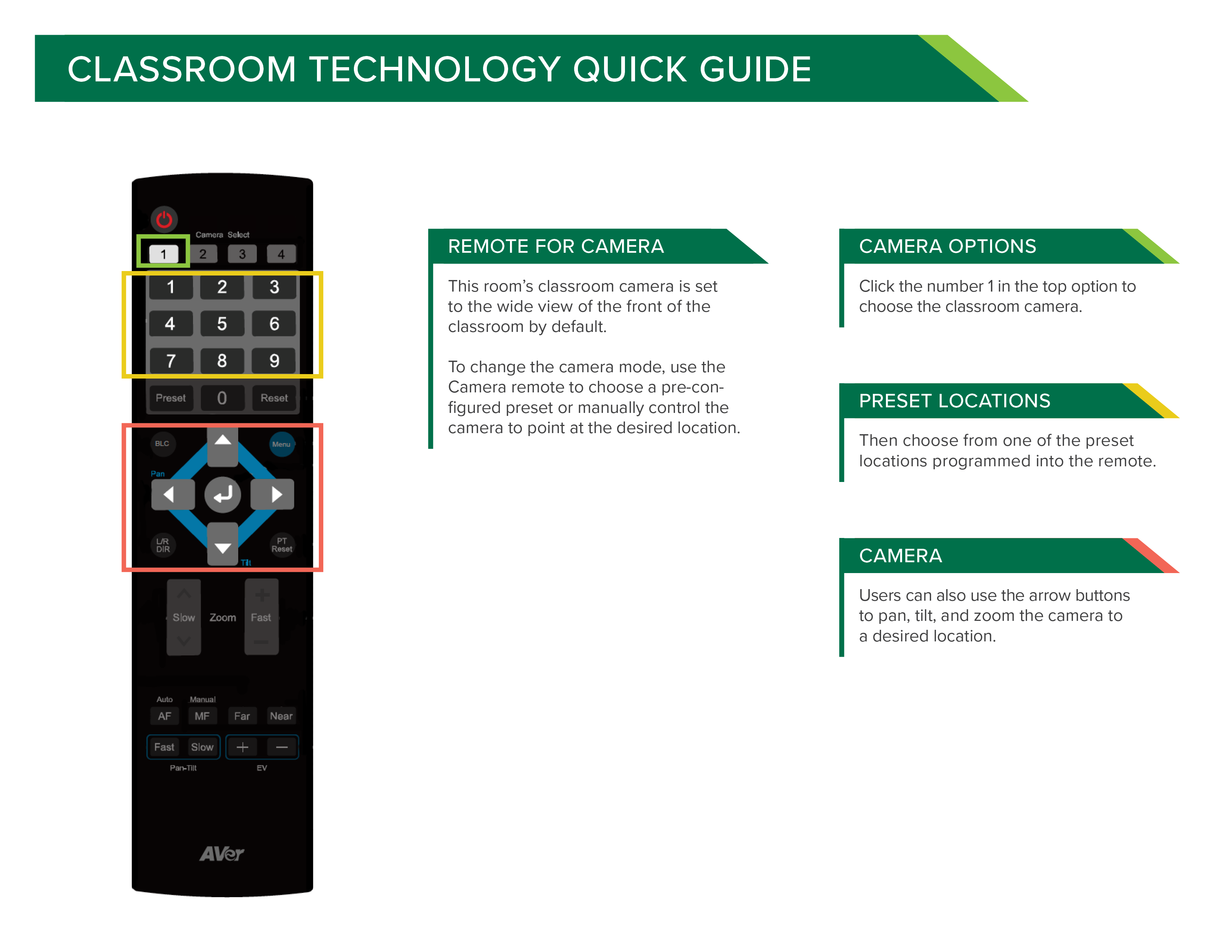 CLASSROOM TECHNOLOGY QUICK GUIDE

Camera Select
1 2 3 4
1 2 3
4 5 6
7 8 9
Preset 0 Reset
BLC Menu
Pan
L/R DIR
PT Reset
Tilt
Slow Zoom Fast
Auto Manual
AF MF Far Near
Fast Slow + —
Pan-Tilt EV
AVer

REMOTE FOR CAMERA

This room's classroom camera is set to the wide view of the front of the classroom by default.

To change the camera mode, use the Camera remote to choose a pre-configured preset or manually control the camera to point at the desired location.

CAMERA OPTIONS

Click the number 1 in the top option to choose the classroom camera.

PRESET LOCATIONS

Then choose from one of the preset locations programmed into the remote.

CAMERA

Users can also use the arrow buttons to pan, tilt, and zoom the camera to a desired location.