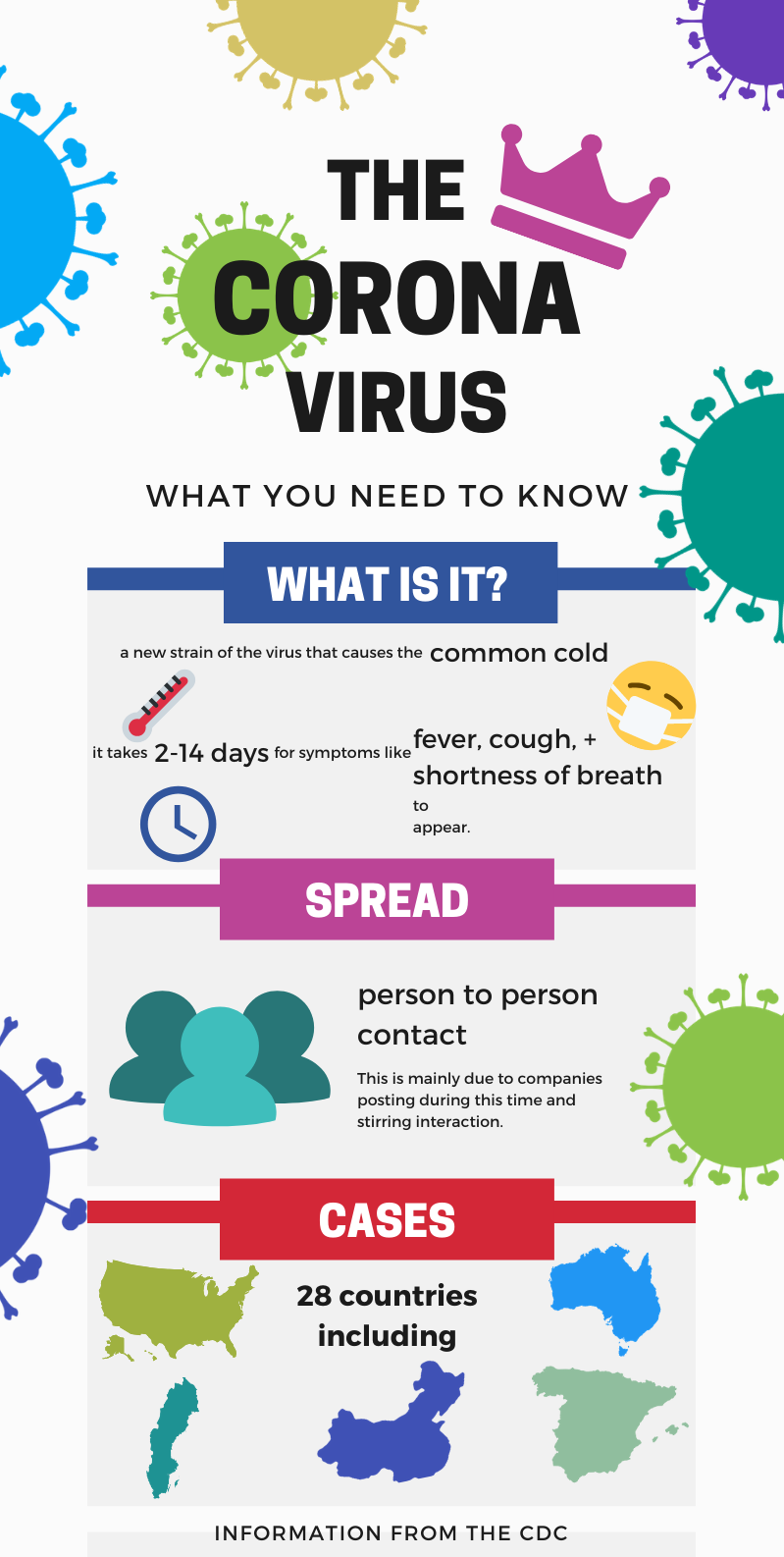 THE CORONA VIRUS

WHAT YOU NEED TO KNOW

WHAT IS IT?

a new strain of the virus that causes the common cold

it takes 2-14 days for symptoms like fever, cough, + shortness of breath to appear.

SPREAD

person to person contact

This is mainly due to companies posting during this time and stirring interaction.

CASES

28 countries including

INFORMATION FROM THE CDC