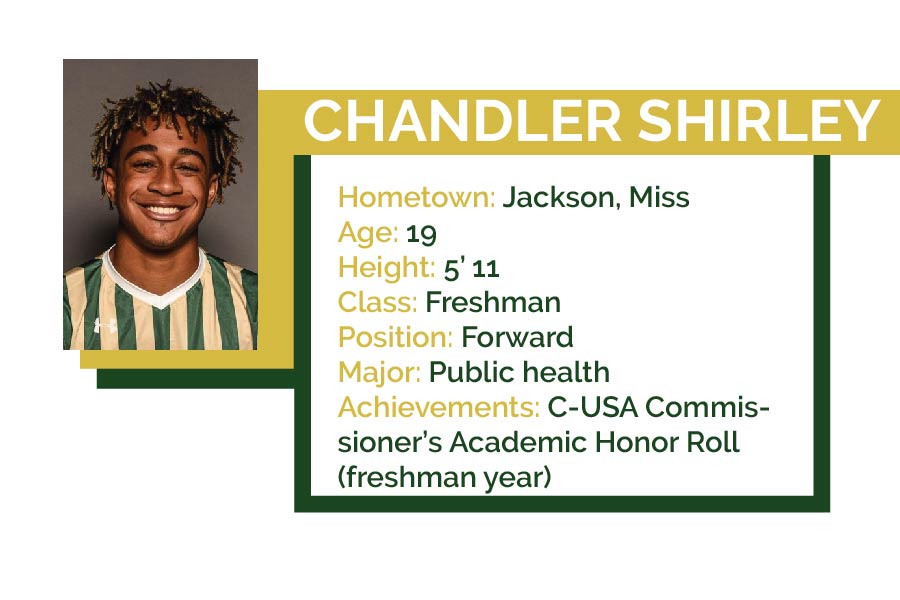 CHANDLER SHIRLEY

Hometown: Jackson, Miss
Age: 19
Height: 5' 11
Class: Freshman
Position: Forward
Major: Public health
Achievements: C-USA Commissioner's Academic Honor Roll (freshman year)