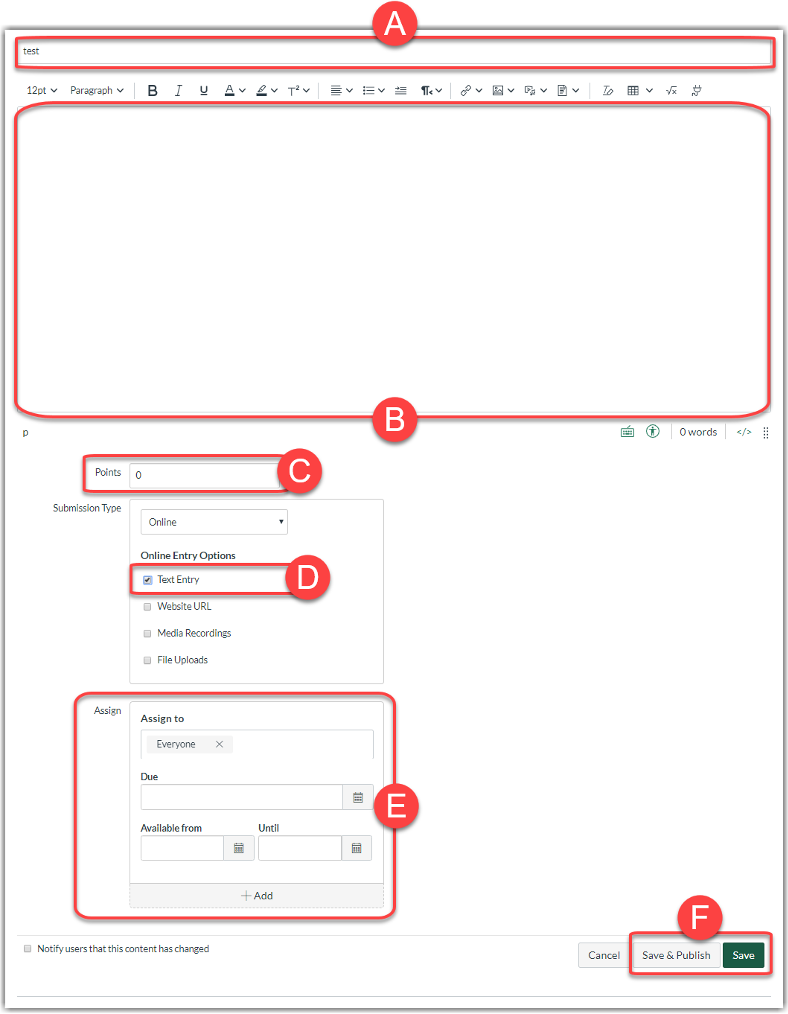 A

test

12pt Paragraph B I U A T²

B

p

0 words </>

Points 0

C

Submission Type

Online

Online Entry Options

Text Entry

D

Website URL

Media Recordings

File Uploads

Assign

Assign to

Everyone ×

Due

E

Available from

Until

+ Add

F

Notify users that this content has changed

Cancel

Save & Publish

Save